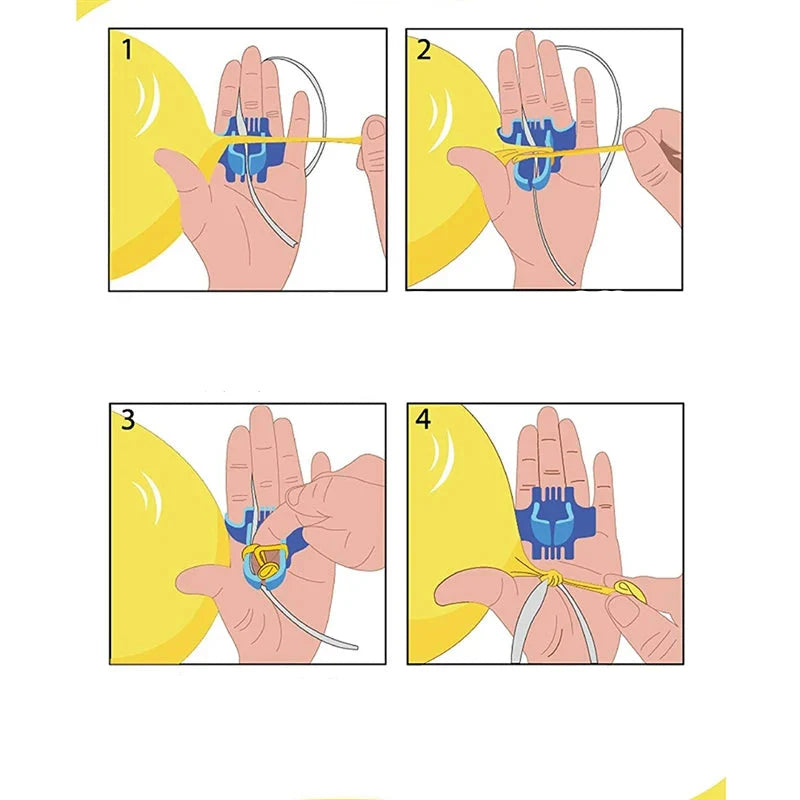 1

2

3

4